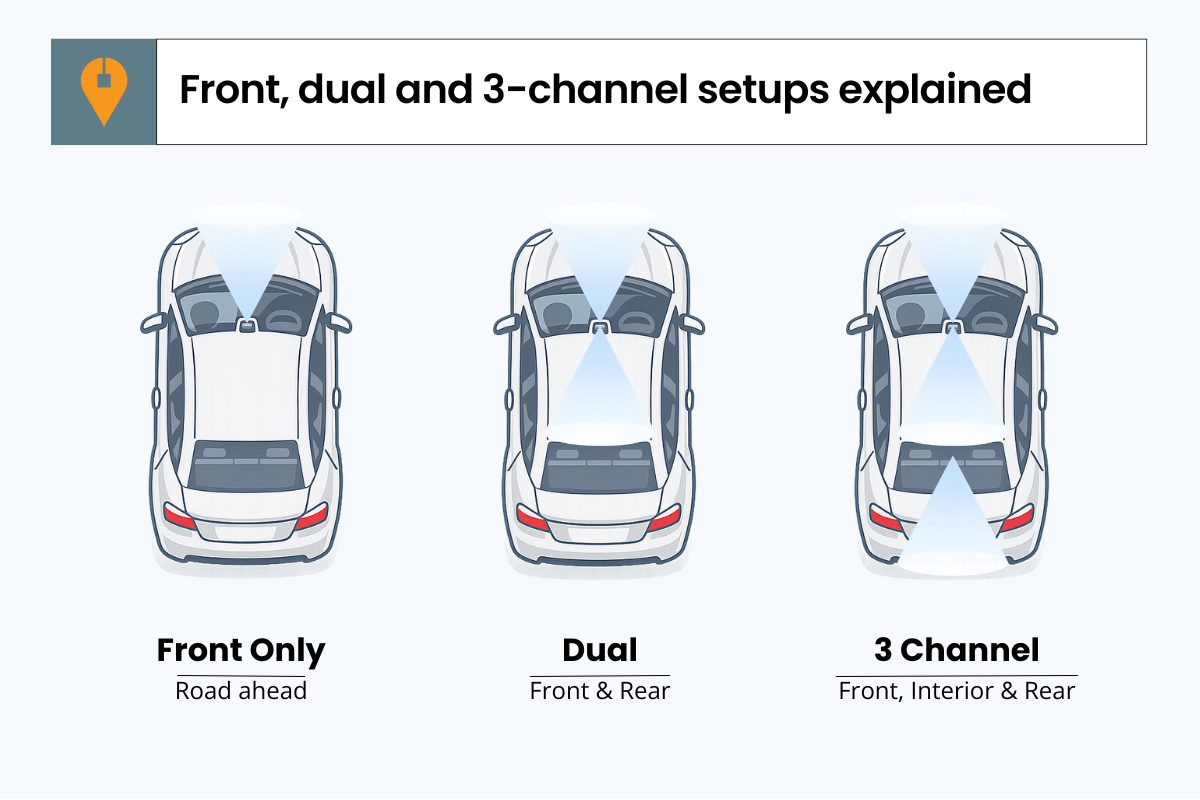 Front, dual and 3-channel setups explained

Front Only
Road ahead

Dual
Front & Rear

3 Channel
Front, Interior & Rear